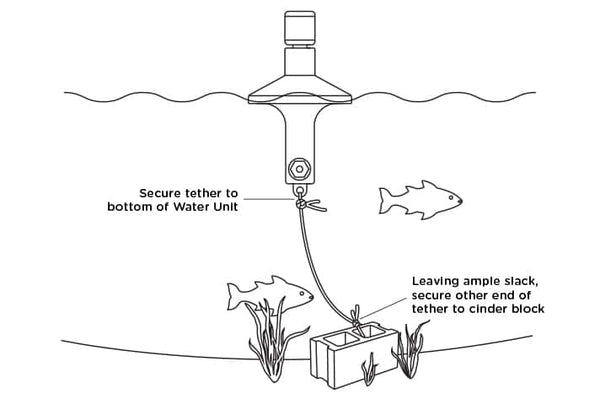 Secure tether to bottom of Water Unit

Leaving ample slack, secure other end of tether to cinder block